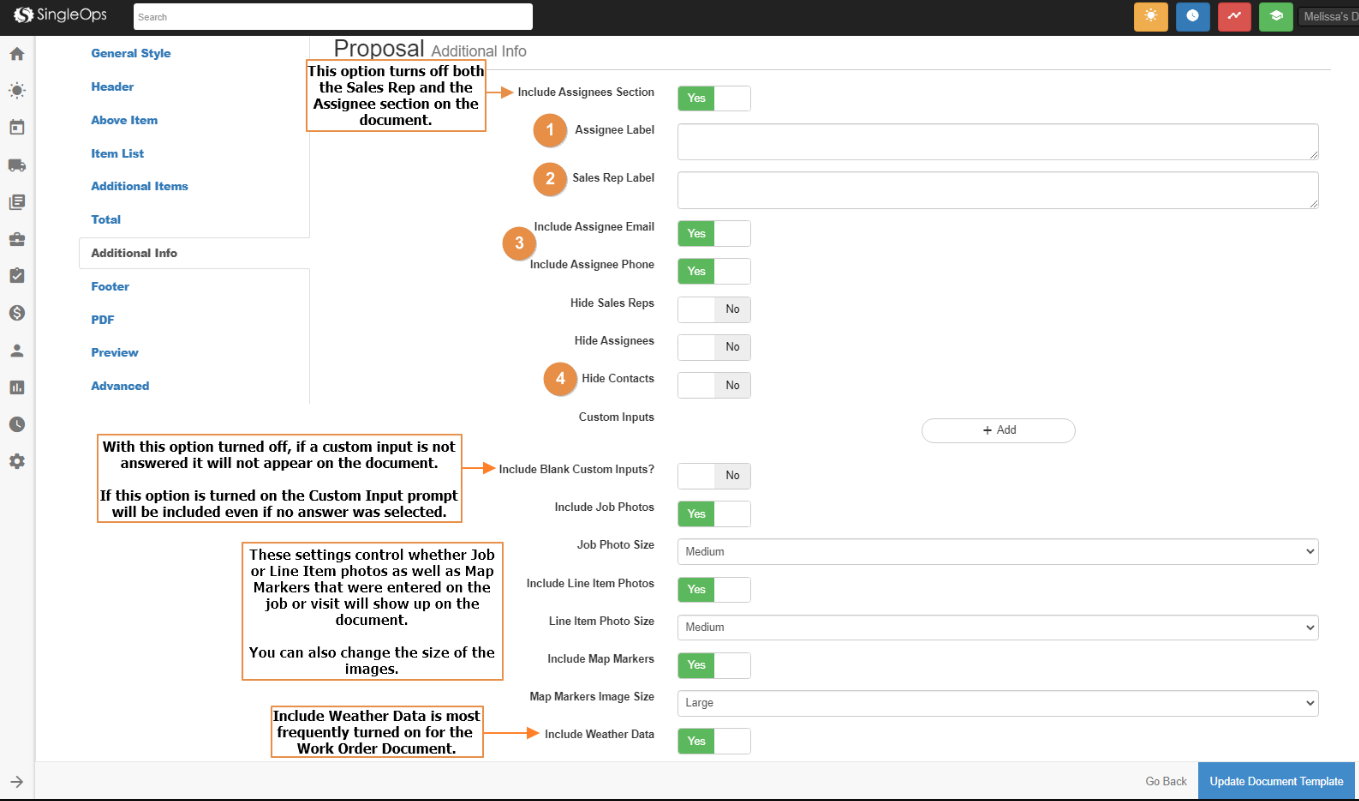 SingleOps

Search

Melissa's D

General Style
Header
Above Item
Item List
Additional Items
Total
Additional Info
Footer
PDF
Preview
Advanced

Proposal Additional Info

This option turns off both the Sales Rep and the Assignee section on the document.

Include Assignees Section Yes

1 Assignee Label

2 Sales Rep Label

Include Assignee Email Yes

3

Include Assignee Phone Yes

Hide Sales Reps No

Hide Assignees No

4 Hide Contacts No

Custom Inputs

+ Add

With this option turned off, if a custom input is not answered it will not appear on the document.

If this option is turned on the Custom Input prompt will be included even if no answer was selected.

Include Blank Custom Inputs? No

Include Job Photos Yes

These settings control whether Job or Line Item photos as well as Map Markers that were entered on the job or visit will show up on the document.

You can also change the size of the images.

Job Photo Size Medium

Include Line Item Photos Yes

Line Item Photo Size Medium

Include Map Markers Yes

Map Markers Image Size Large

Include Weather Data is most frequently turned on for the Work Order Document.

Include Weather Data Yes

Go Back

Update Document Template